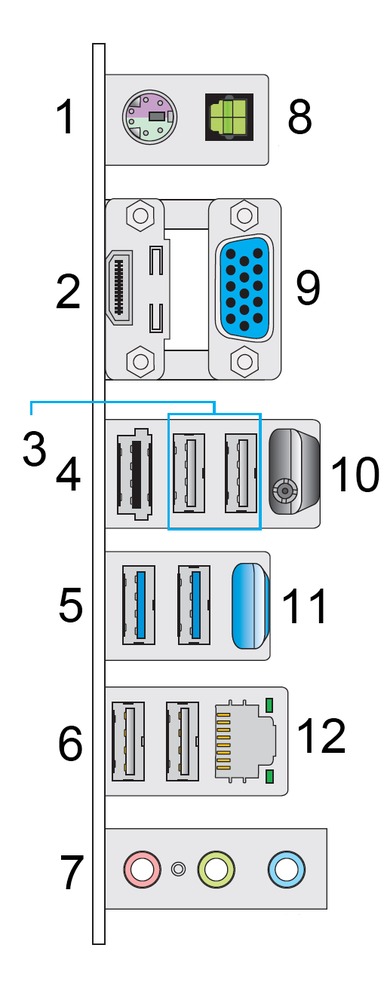 1
8
2
9
3
4
10
5
11
6
12
7