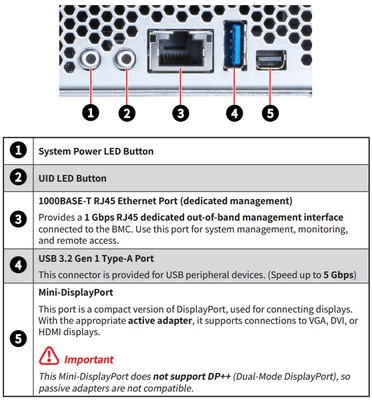 1 2 3 4 5

| | |
|---|---|
| 1 | System Power LED Button |
| 2 | UID LED Button |
| 3 | 1000BASE-T RJ45 Ethernet Port (dedicated management) Provides a 1 Gbps RJ45 dedicated out-of-band management interface connected to the BMC. Use this port for system management, monitoring, and remote access. |
| 4 | USB 3.2 Gen 1 Type-A Port This connector is provided for USB peripheral devices. (Speed up to 5 Gbps) |
| 5 | Mini-DisplayPort This port is a compact version of DisplayPort, used for connecting displays. With the appropriate active adapter, it supports connections to VGA, DVI, or HDMI displays. Important This Mini-DisplayPort does not support DP++ (Dual-Mode DisplayPort), so passive adapters are not compatible. |