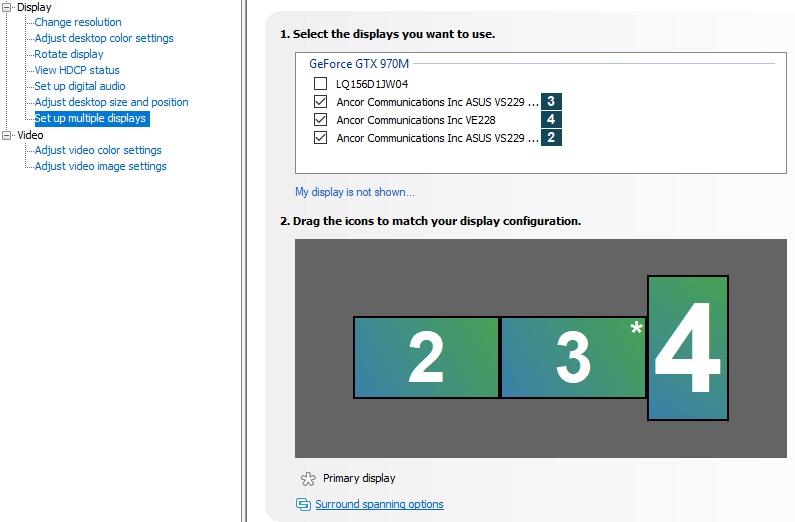 Display
Change resolution
Adjust desktop color settings
Rotate display
View HDCP status
Set up digital audio
Adjust desktop size and position
Set up multiple displays
Video
Adjust video color settings
Adjust video image settings

1. Select the displays you want to use.

GeForce GTX 970M
LQ156D1JW04
Ancor Communications Inc ASUS VS229 ... 3
Ancor Communications Inc VE228 4
Ancor Communications Inc ASUS VS229 ... 2

My display is not shown...

2. Drag the icons to match your display configuration.

2
3 *
4

Primary display

Surround spanning options